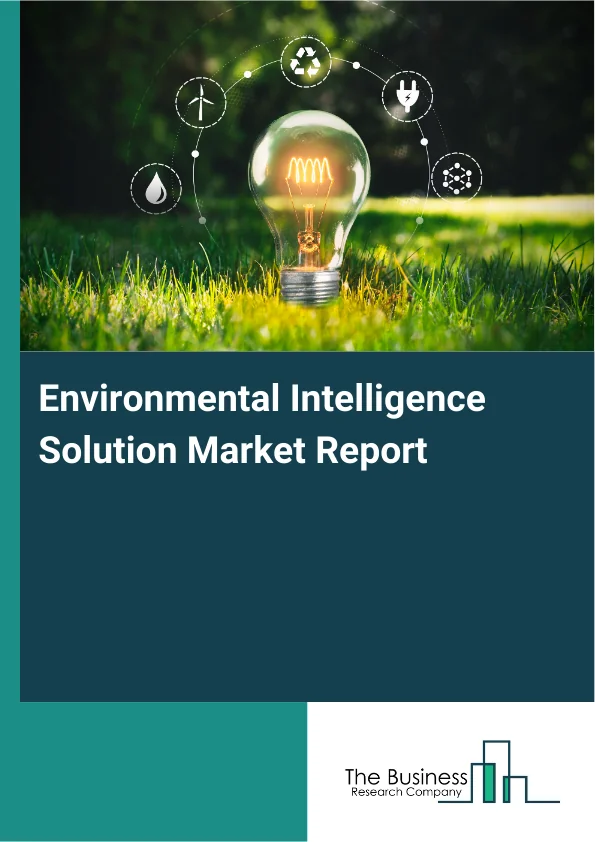 Environmental Intelligence Solution Market Report

The Business
Research Company