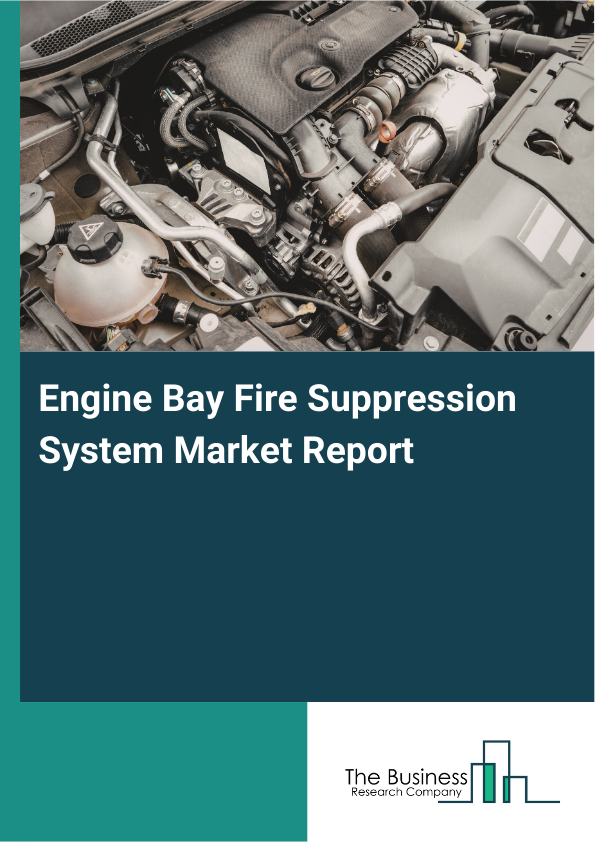 Engine Bay Fire Suppression System Market Report

The Business
Research Company