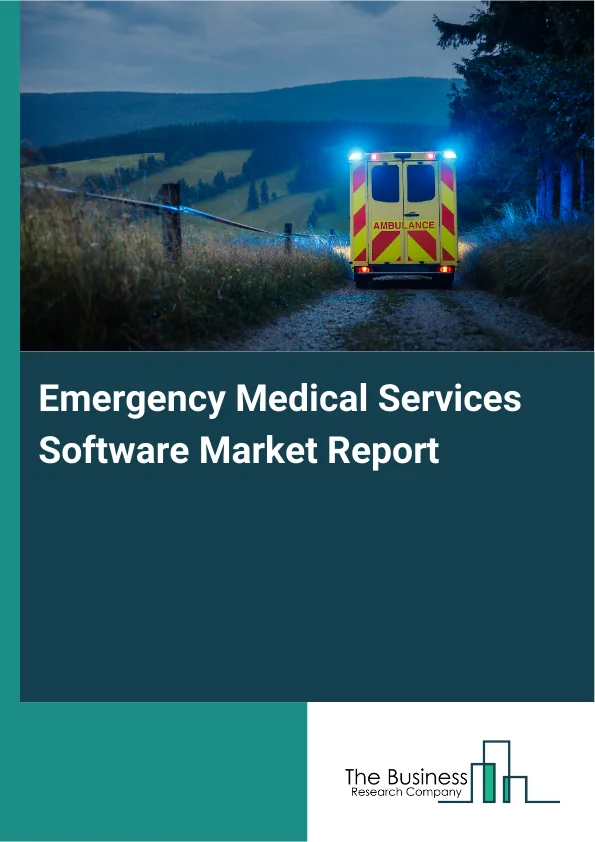 AMBULANCE

Emergency Medical Services Software Market Report

The Business
Research Company