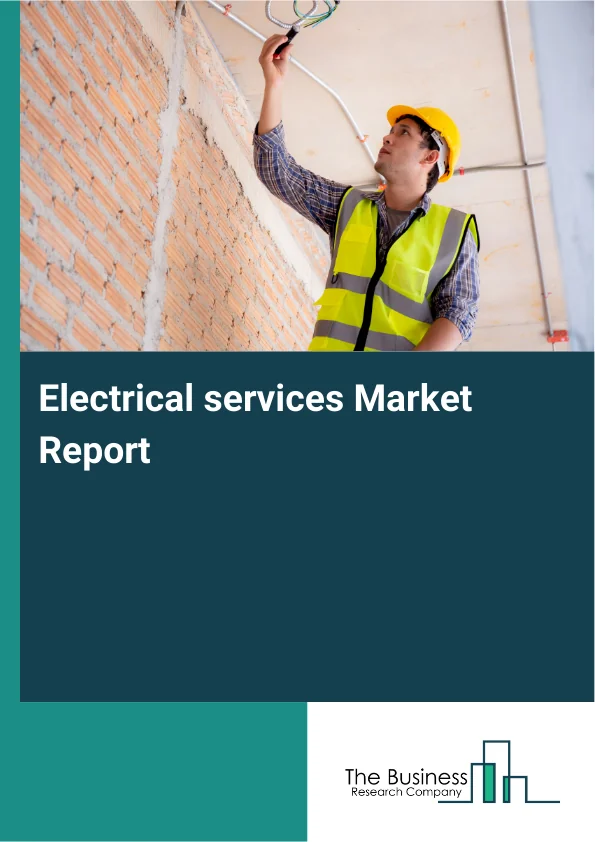 Electrical services Market Report

The Business
Research Company