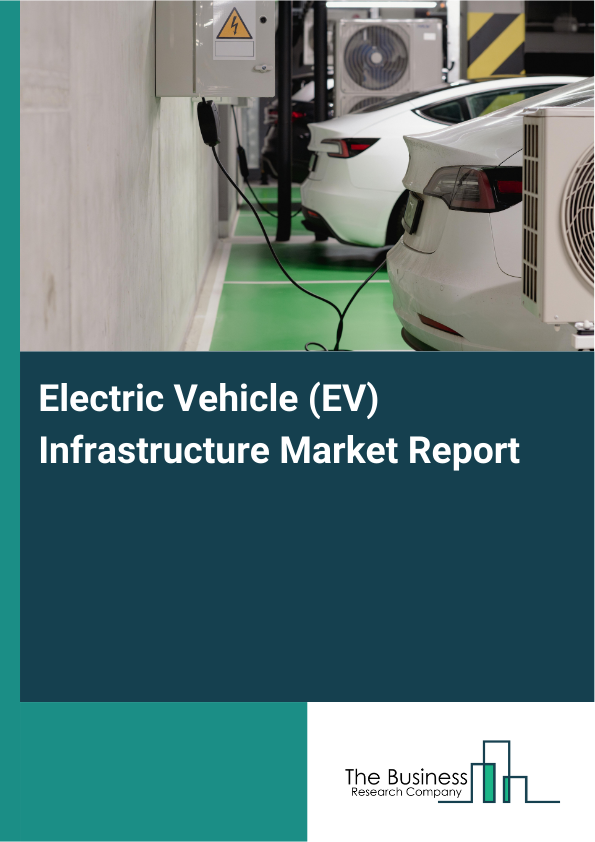 Electric Vehicle (EV) Infrastructure Market Report

The Business
Research Company