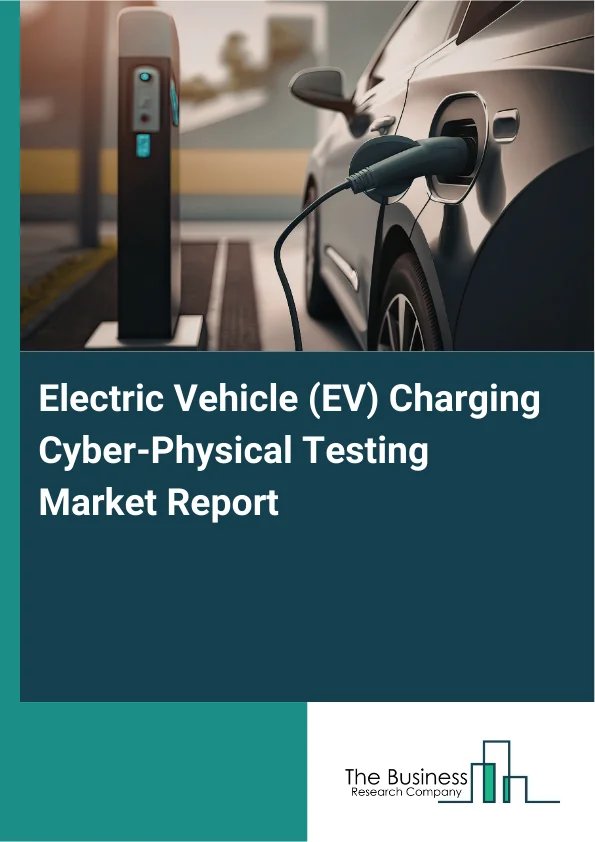 Electric Vehicle (EV) Charging Cyber-Physical Testing Market Report

The Business
Research Company