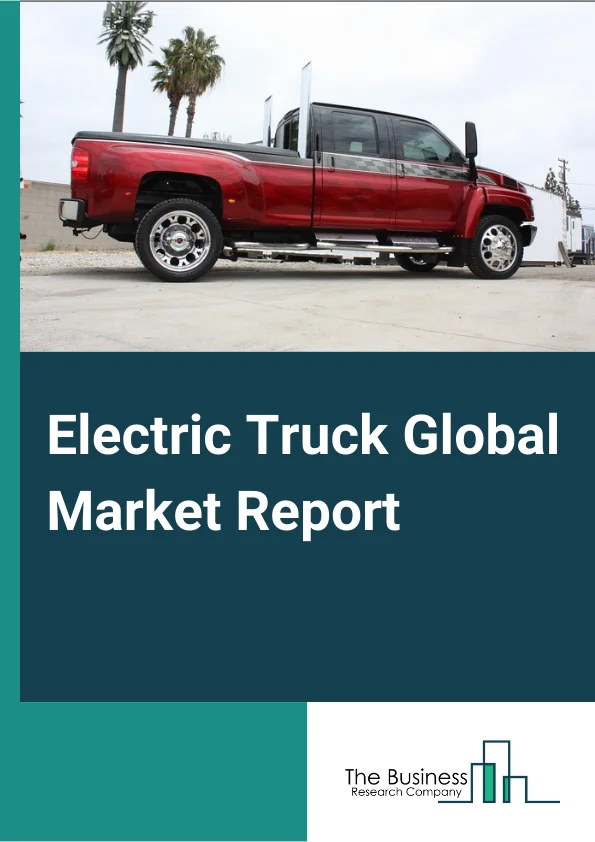 Electric Truck Global Market Report

The Business
Research Company