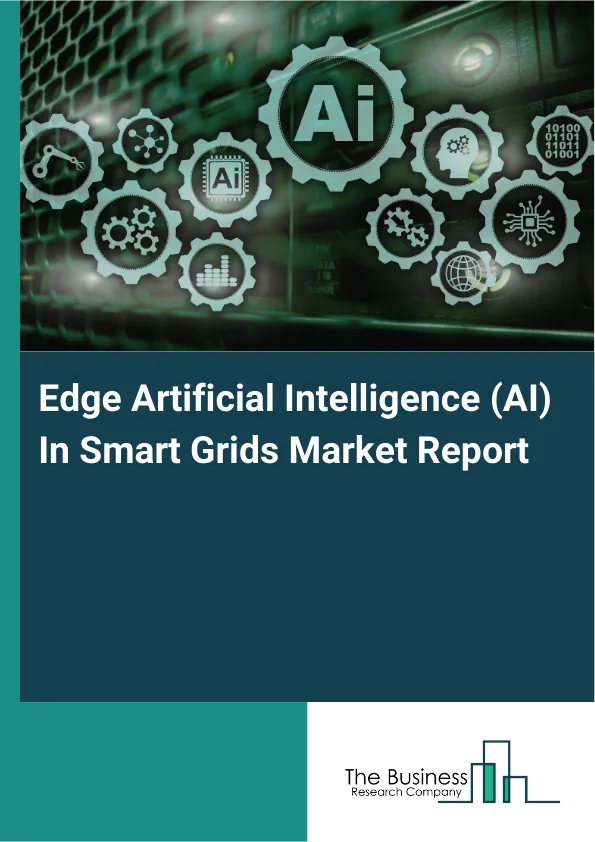 Ai

Ai

10100
01101
11011
01001

Edge Artificial Intelligence (AI) In Smart Grids Market Report

The Business
Research Company