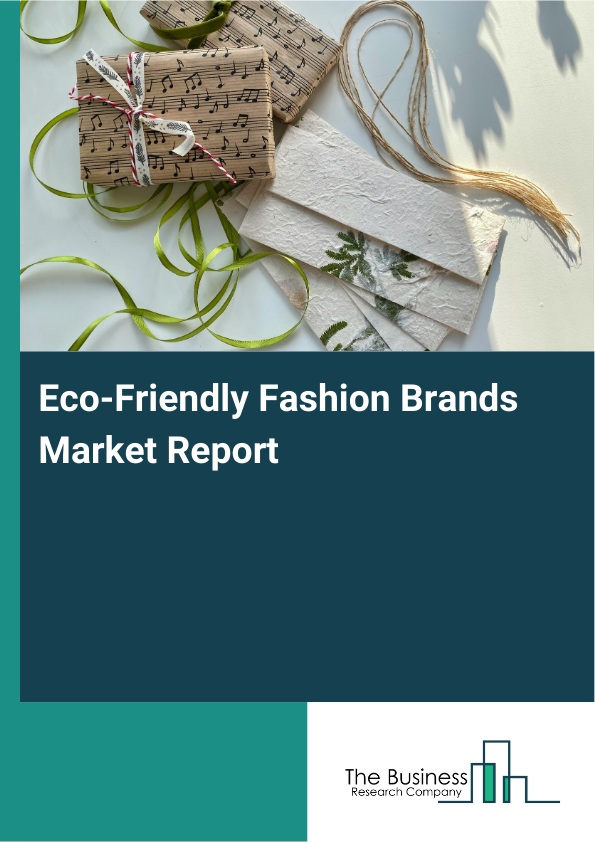 Eco-Friendly Fashion Brands Market Report

The Business
Research Company