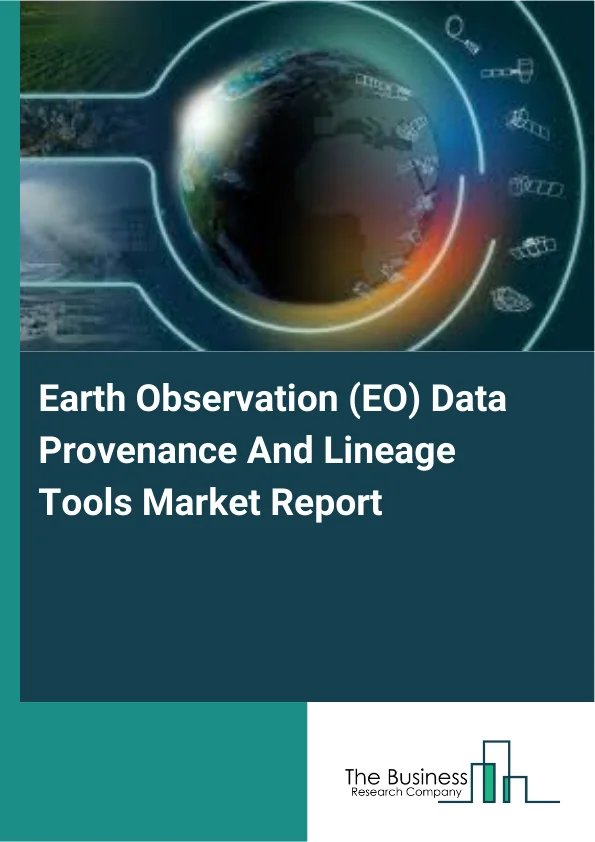 Earth Observation (EO) Data Provenance And Lineage Tools Market Report

The Business
Research Company