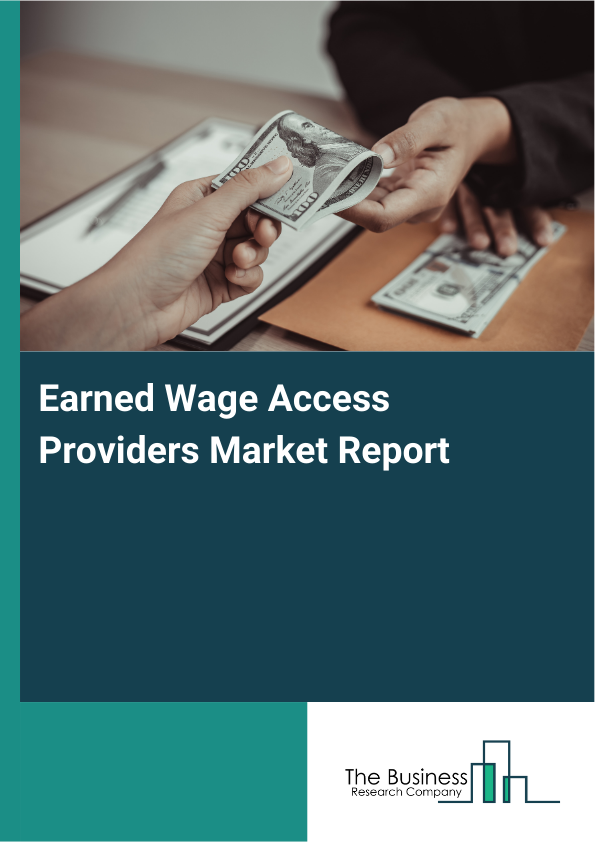 Earned Wage Access Providers Market Report

The Business
Research Company