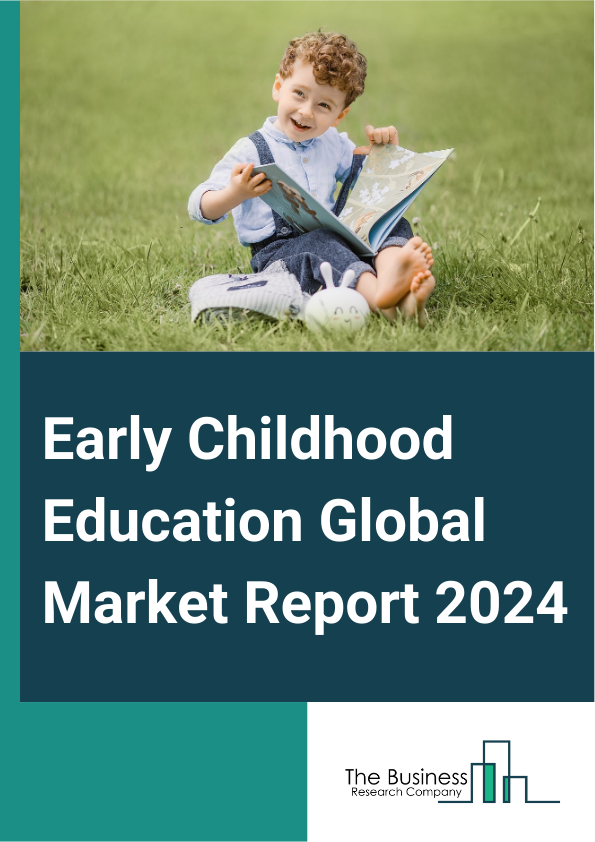 Early Childhood Education Global Market Report 2024

The Business
Research Company