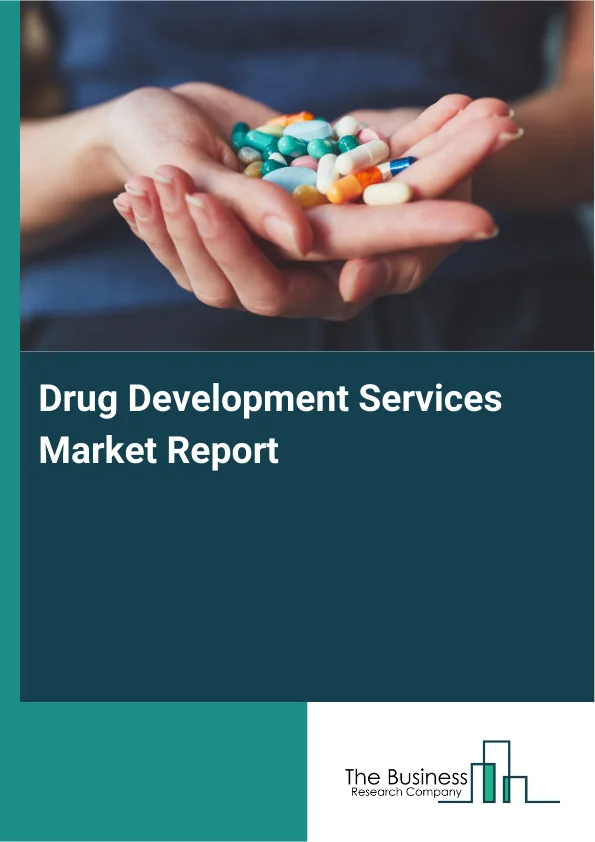 Drug Development Services Market Report

The Business
Research Company