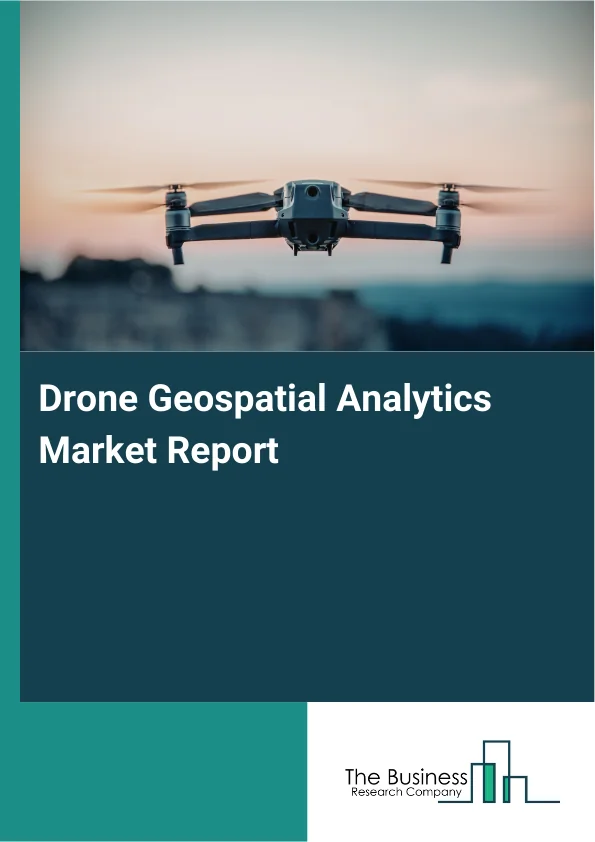 Drone Geospatial Analytics Market Report

The Business
Research Company