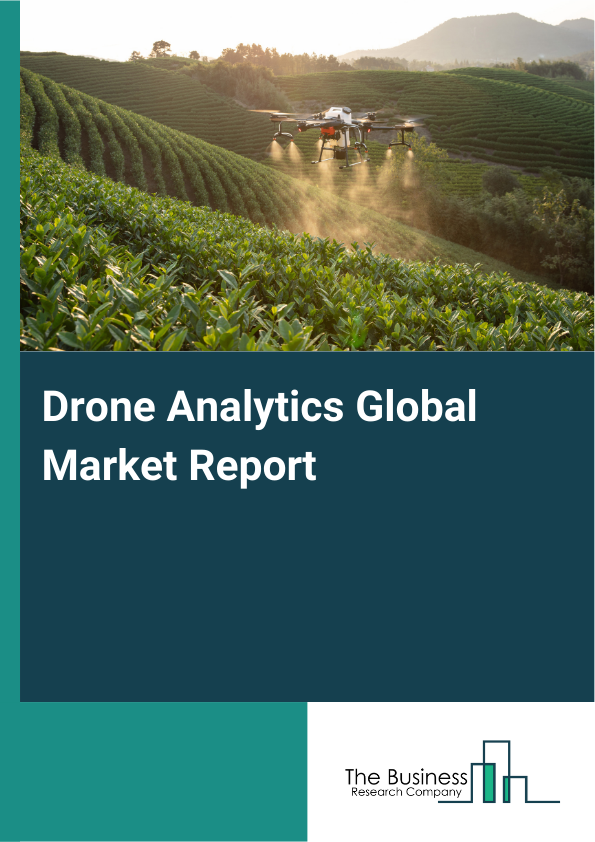 Drone Analytics Global Market Report

The Business
Research Company