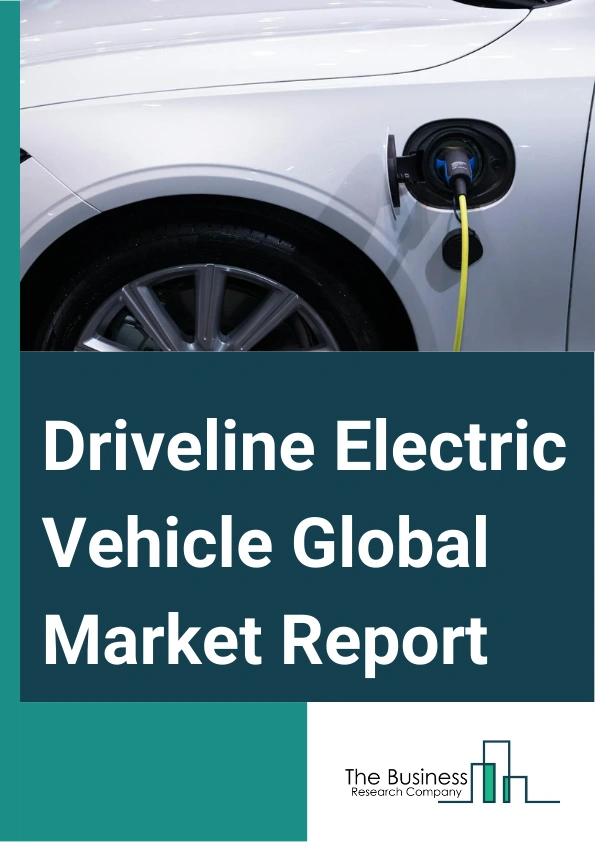 Driveline Electric Vehicle Global Market Report

The Business
Research Company