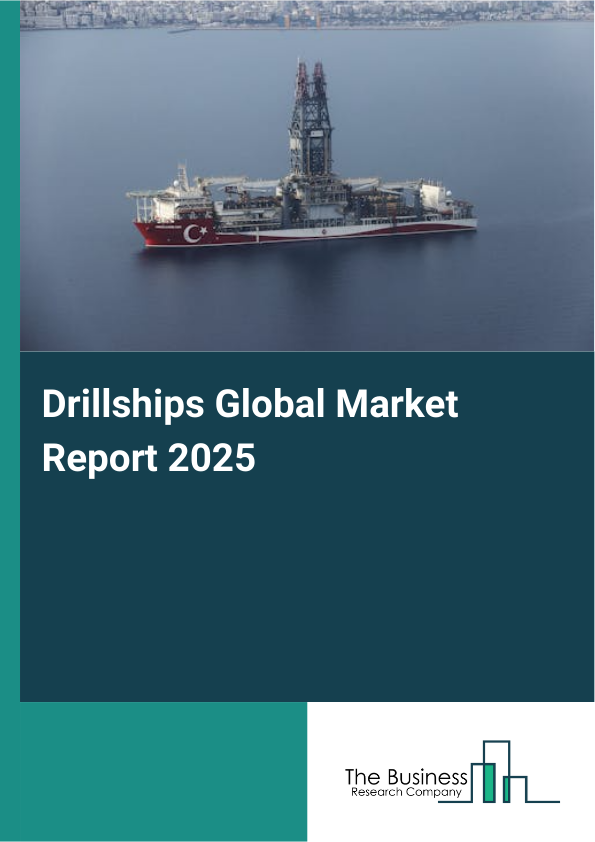 Drillships Global Market Report 2025

The Business
Research Company