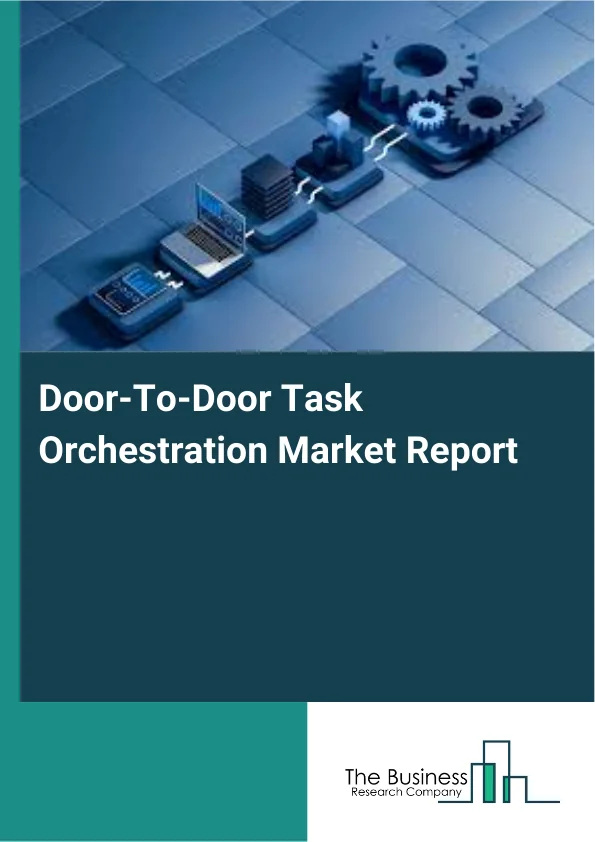 Door-To-Door Task Orchestration Market Report

The Business
Research Company