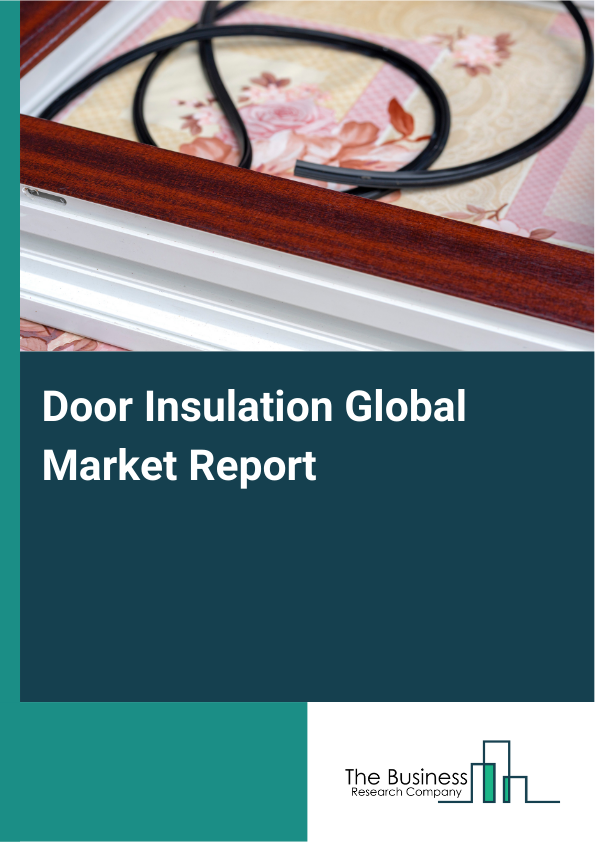 Door Insulation Global Market Report

The Business
Research Company