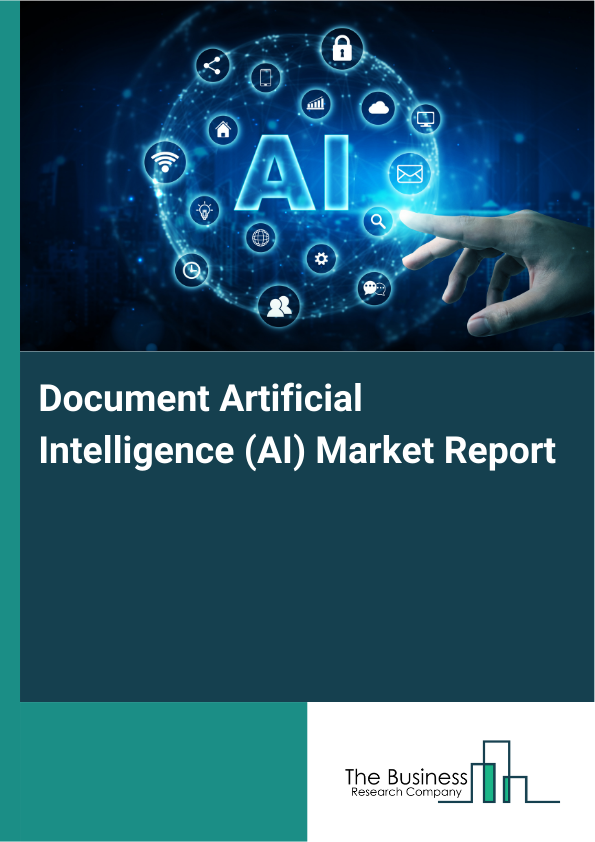 AI

Document Artificial Intelligence (AI) Market Report

The Business
Research Company