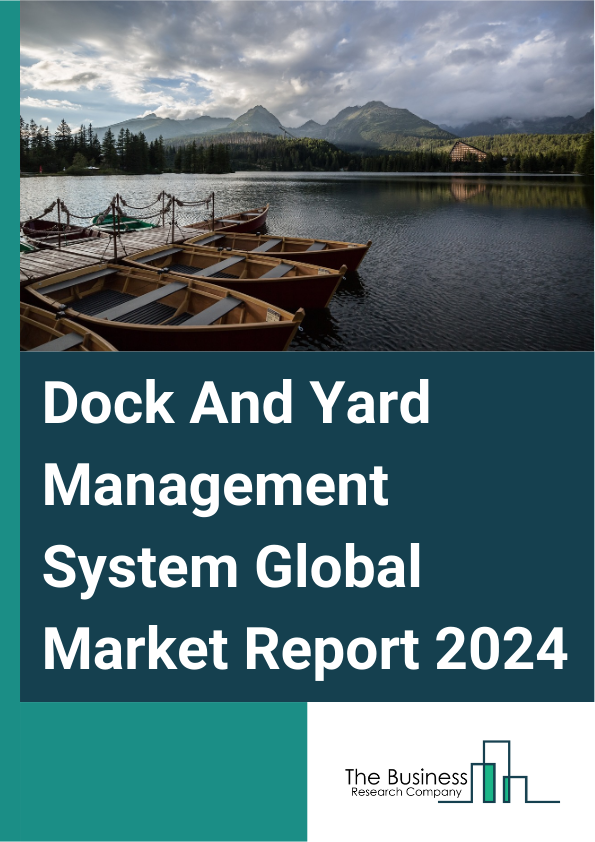 Dock And Yard Management System Global Market Report 2024

The Business Research Company