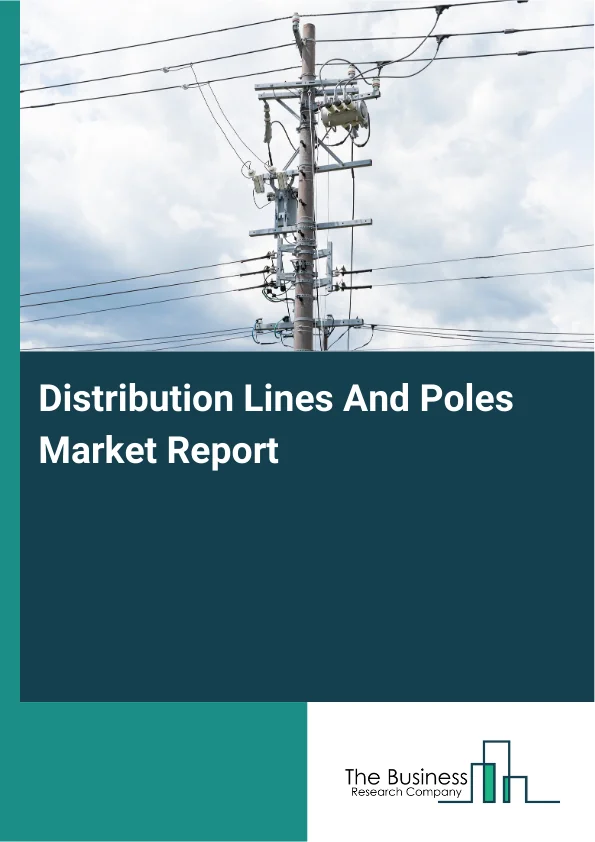 Distribution Lines And Poles Market Report

The Business
Research Company