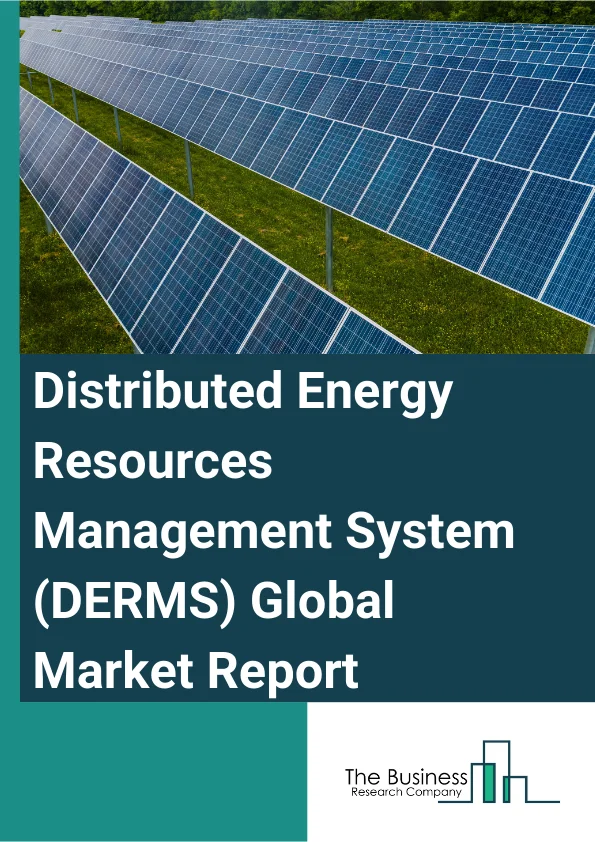 Distributed Energy Resources Management System (DERMS) Global Market Report

The Business
Research Company