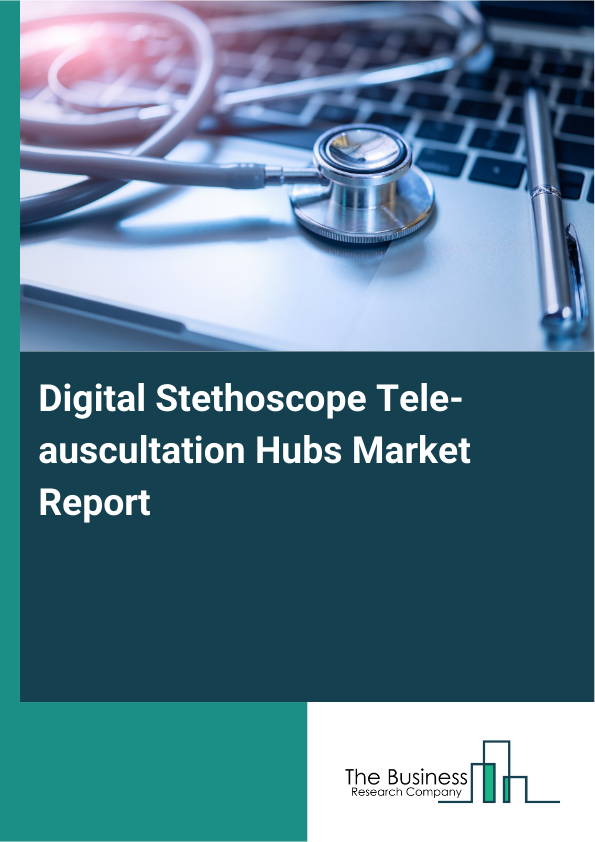 Digital Stethoscope Tele-auscultation Hubs Market Report

The Business
Research Company