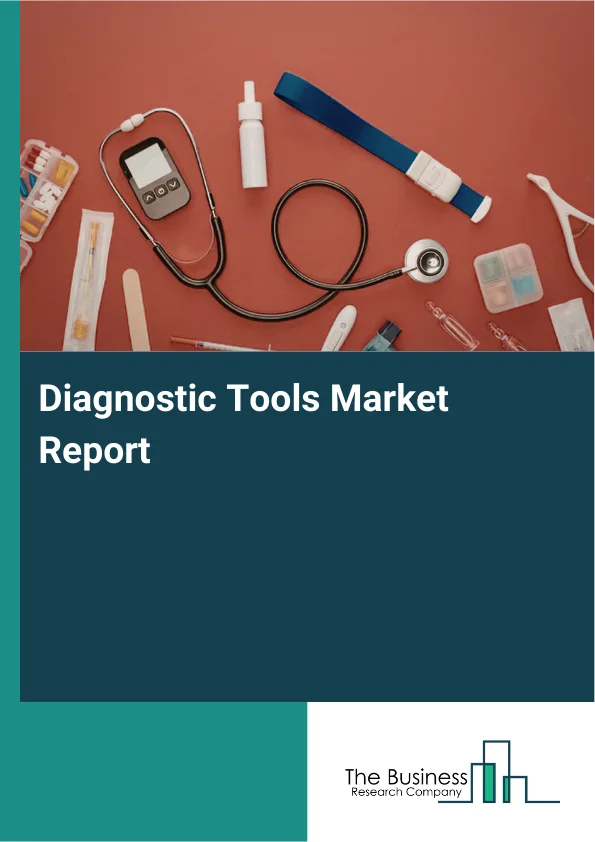 Diagnostic Tools Market Report

The Business
Research Company