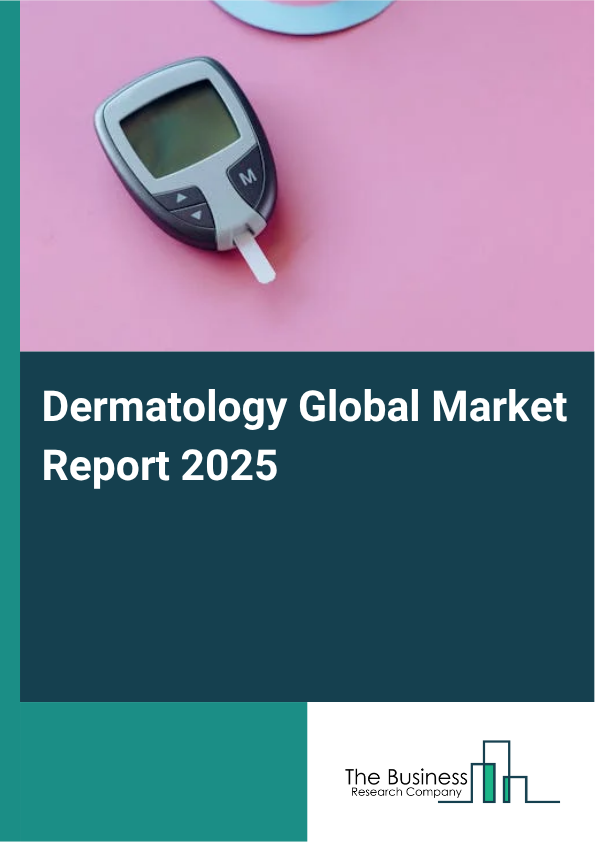 M

Dermatology Global Market Report 2025

The Business
Research Company