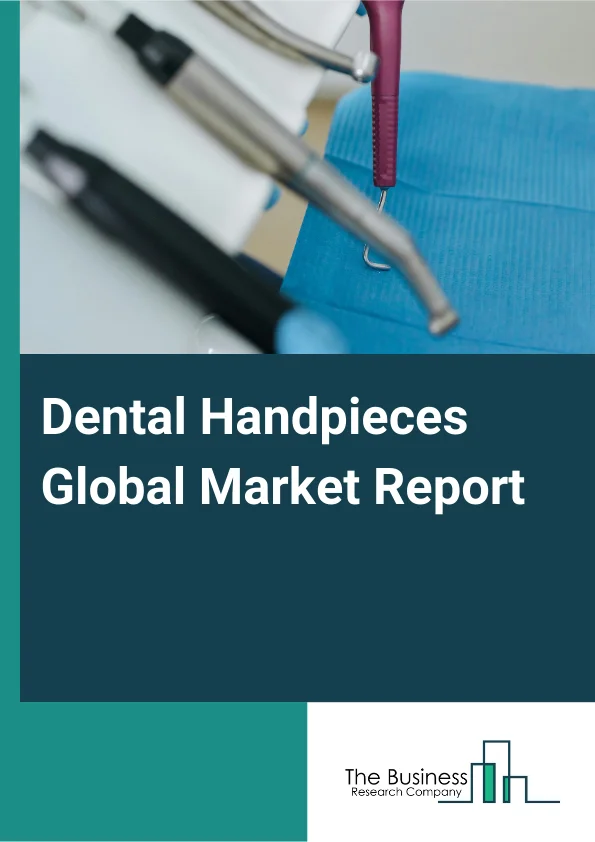 Dental Handpieces Global Market Report

The Business
Research Company