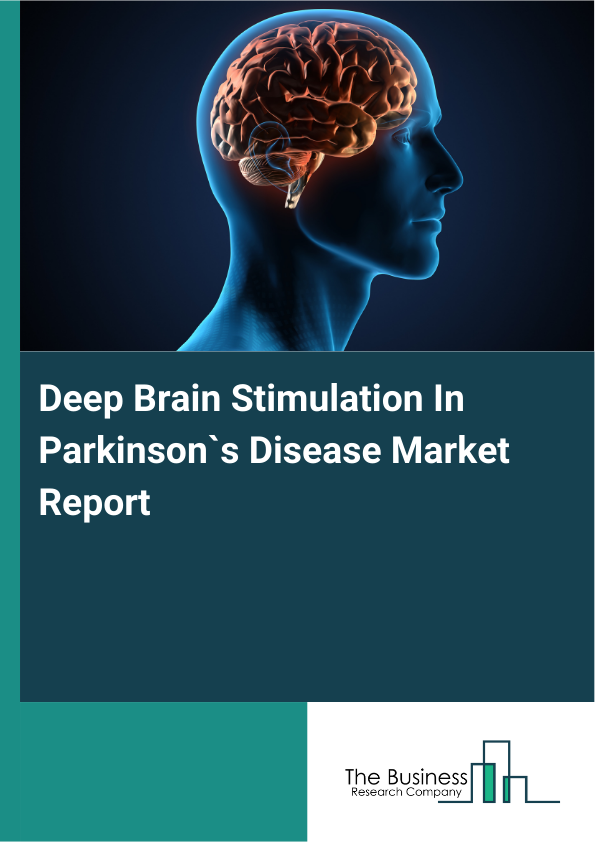 Deep Brain Stimulation In Parkinson`s Disease Market Report

The Business
Research Company