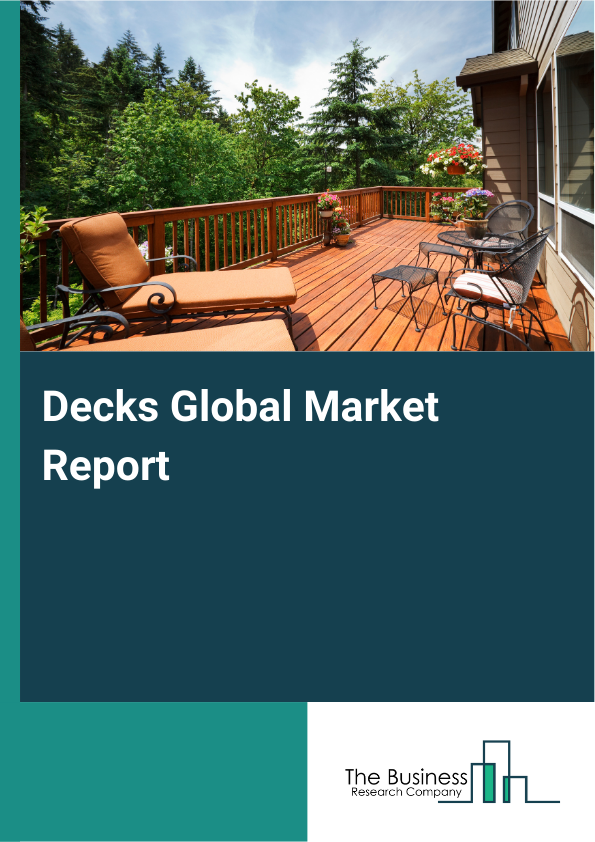 Decks Global Market Report

The Business
Research Company