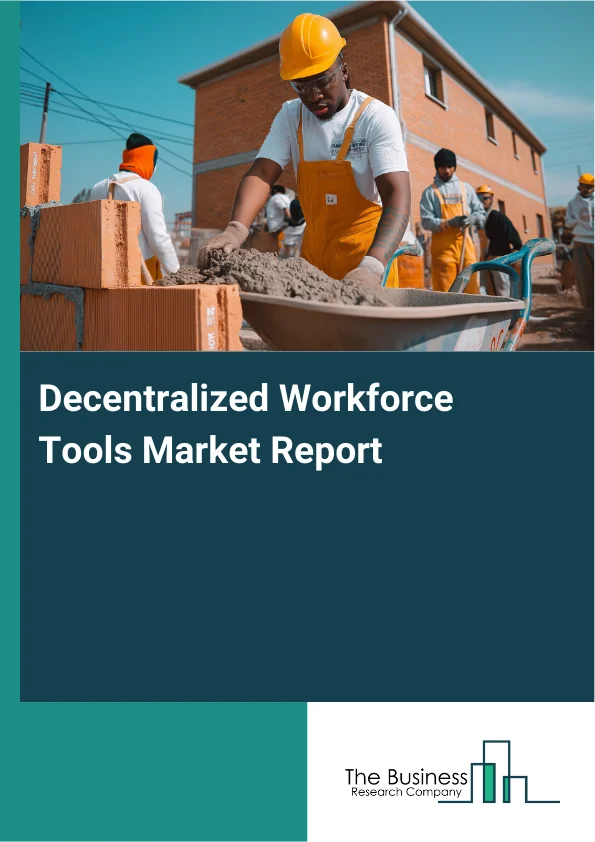 Decentralized Workforce Tools Market Report

The Business
Research Company