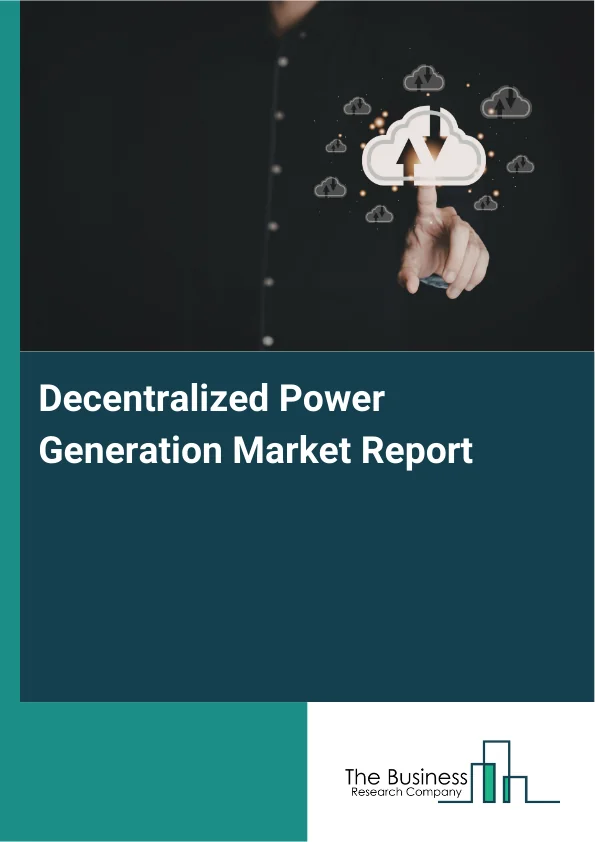 Decentralized Power Generation Market Report

The Business
Research Company