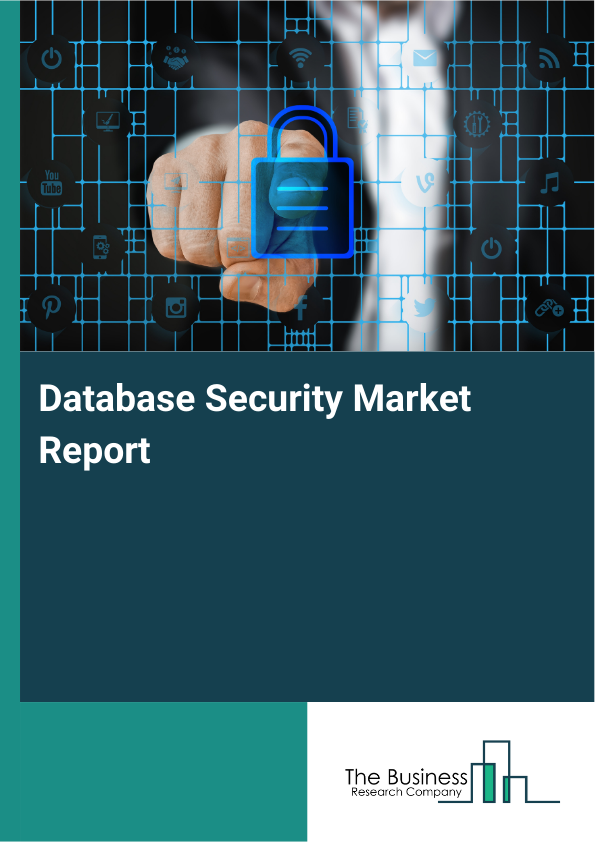 You Tube

Database Security Market Report

The Business
Research Company