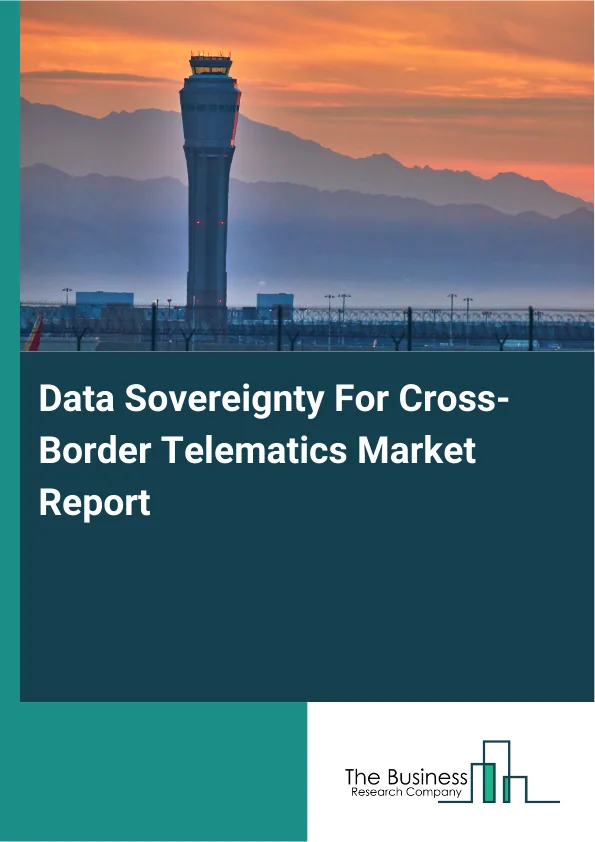 Data Sovereignty For Cross-Border Telematics Market Report

The Business
Research Company