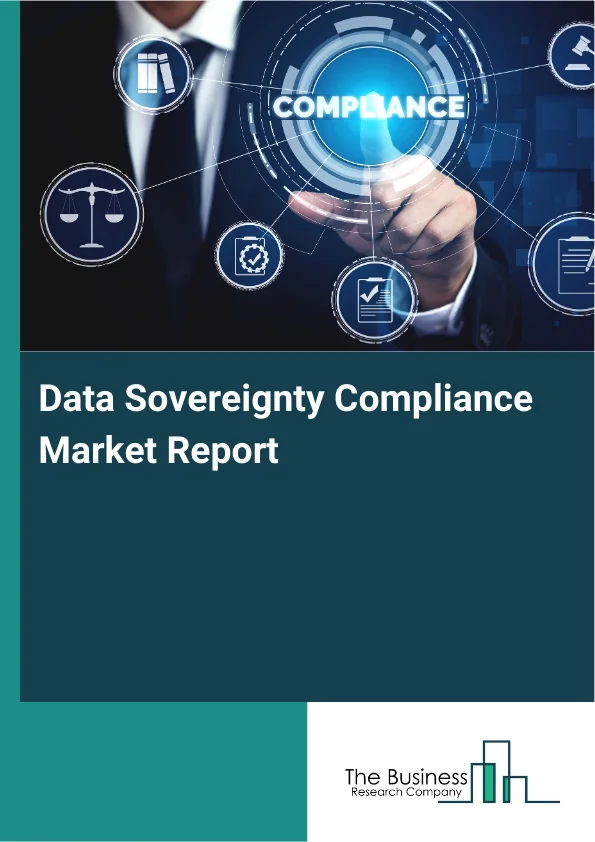 COMPLIANCE

Data Sovereignty Compliance Market Report

The Business
Research Company