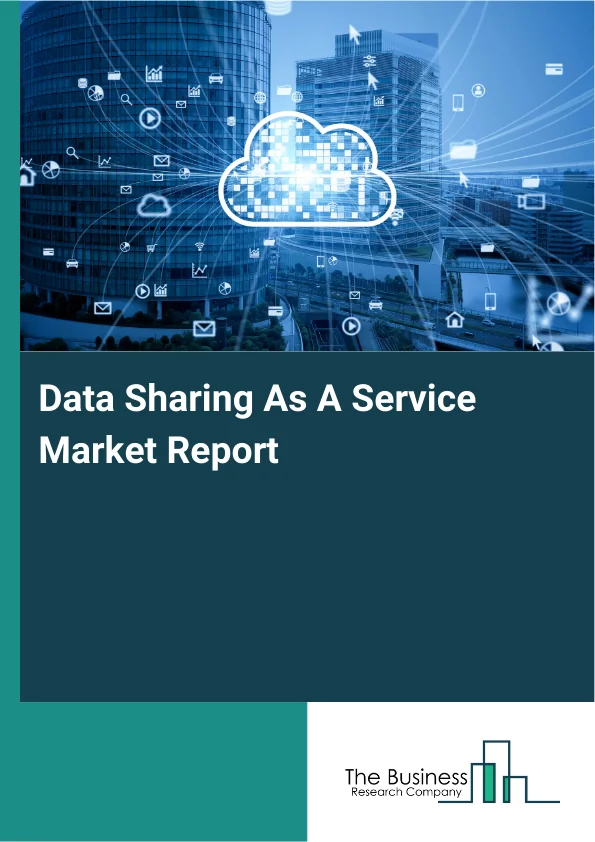 Data Sharing As A Service Market Report

The Business
Research Company