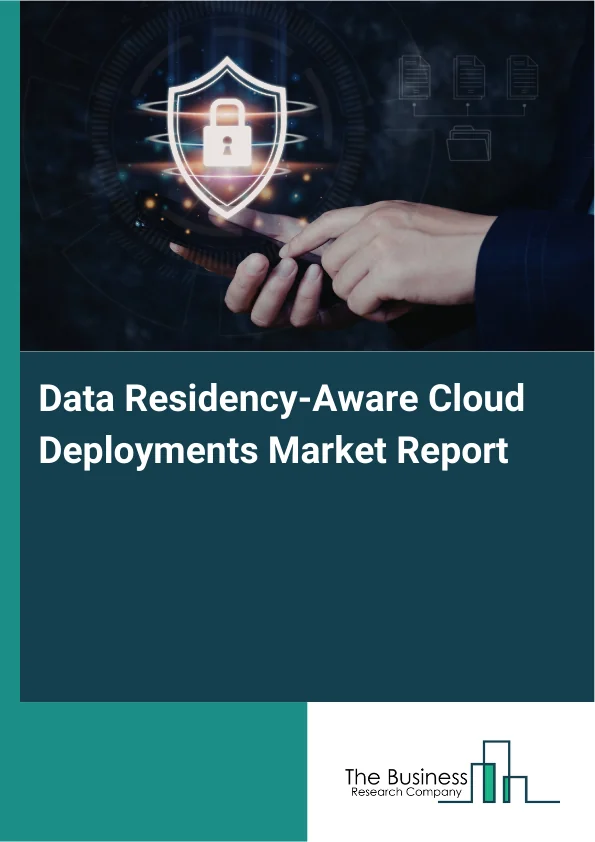 Data Residency-Aware Cloud Deployments Market Report

The Business
Research Company