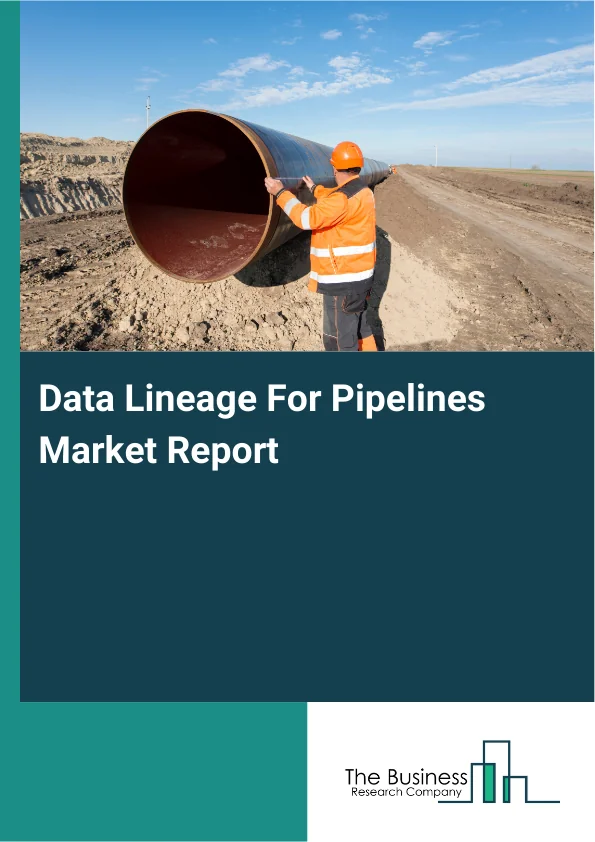 Data Lineage For Pipelines Market Report

The Business
Research Company