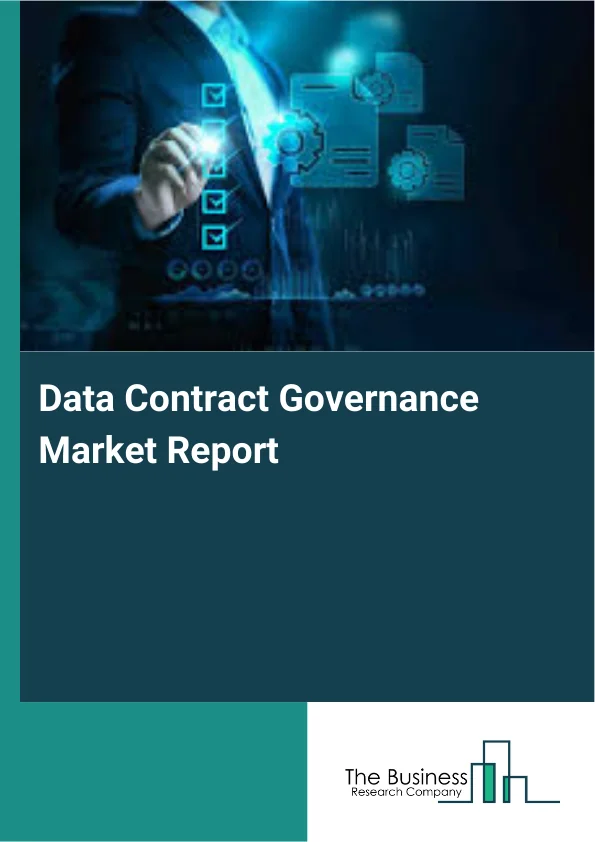 Data Contract Governance Market Report

The Business
Research Company