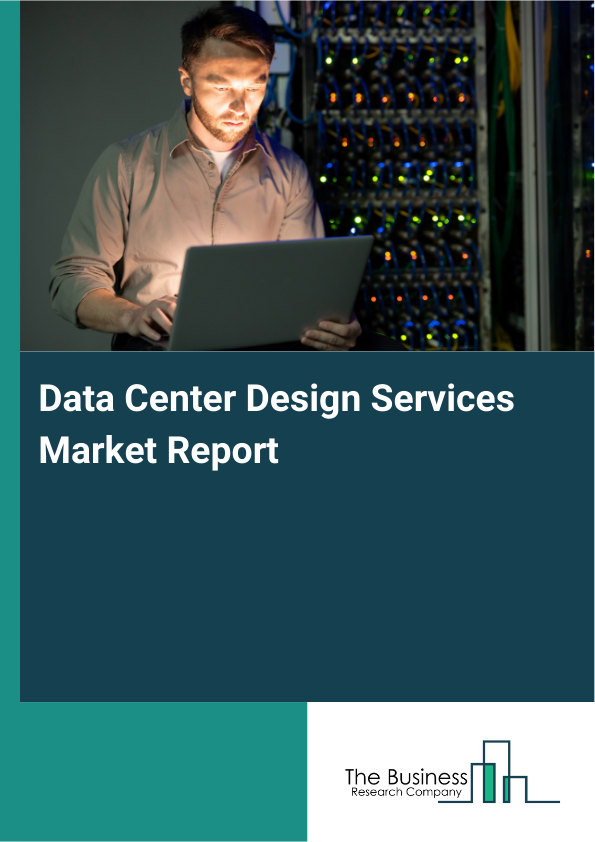 Data Center Design Services Market Report

The Business
Research Company