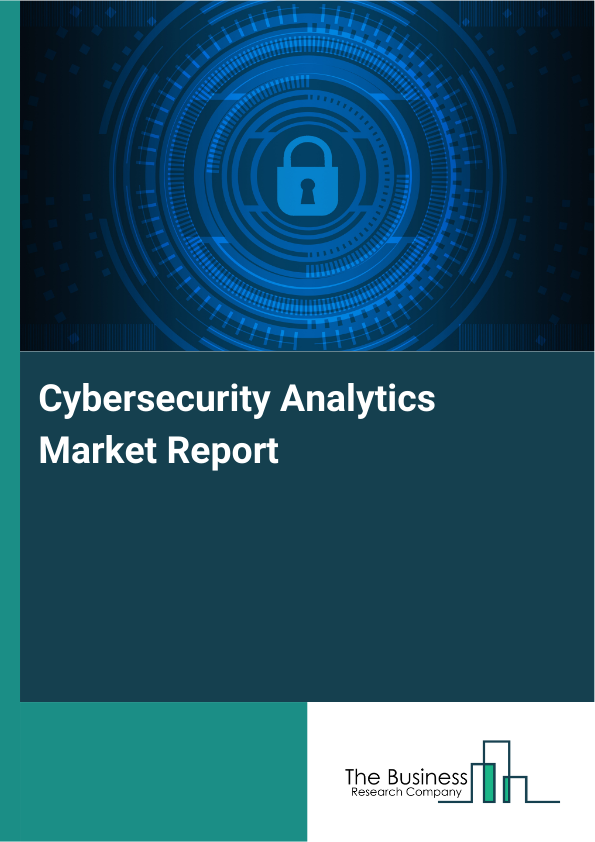 Cybersecurity Analytics Market Report

The Business
Research Company