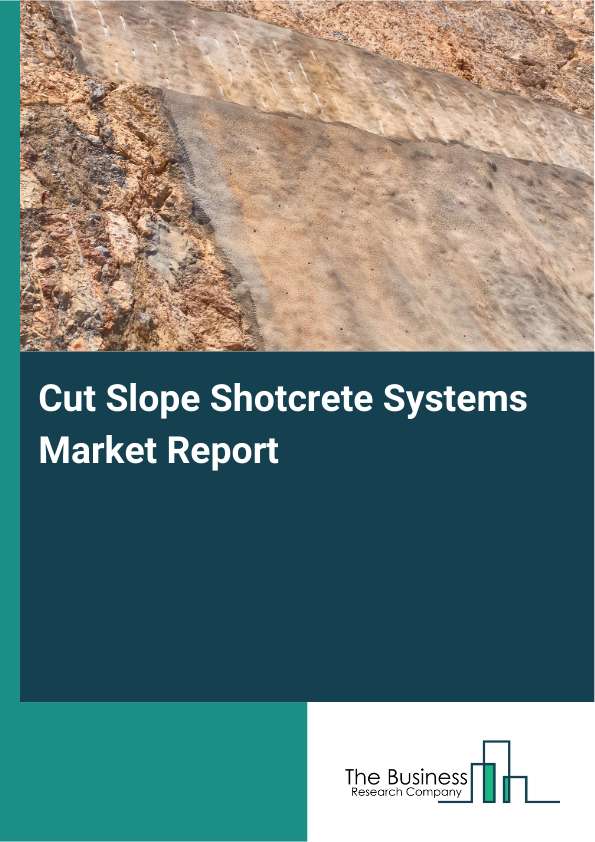 Cut Slope Shotcrete Systems Market Report

The Business
Research Company