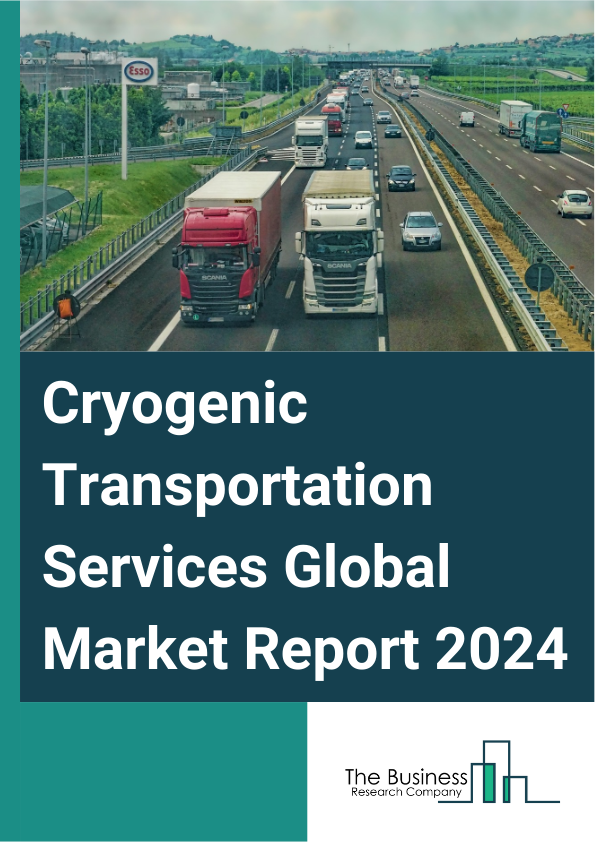 Esso

SCANIA

SCANIA

Cryogenic Transportation Services Global Market Report 2024

The Business
Research Company