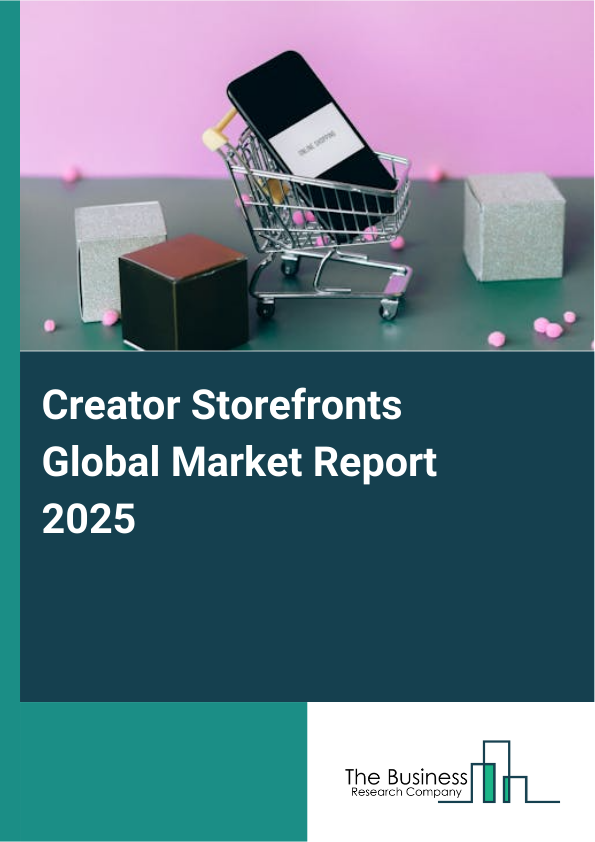 ONLINE SHOPPING

Creator Storefronts Global Market Report 2025

The Business
Research Company