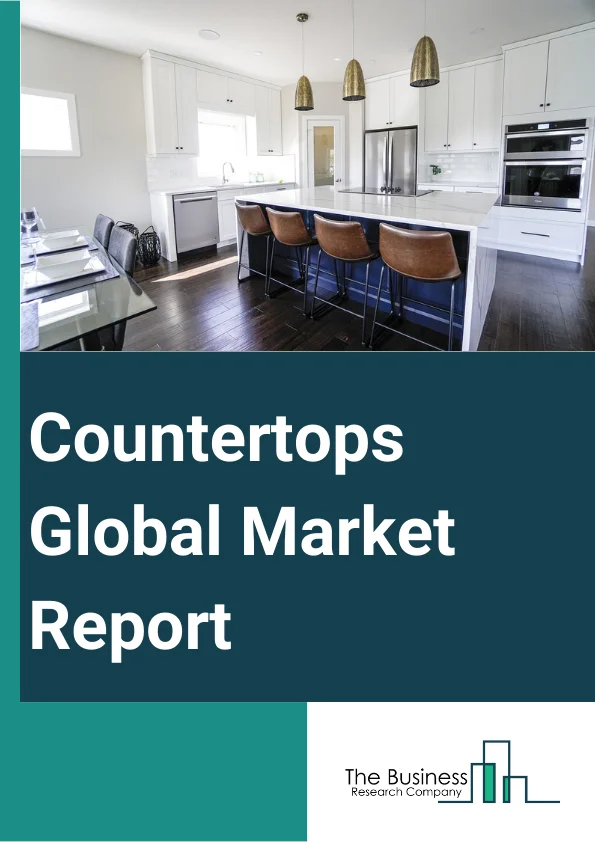 Countertops Global Market Report

The Business
Research Company