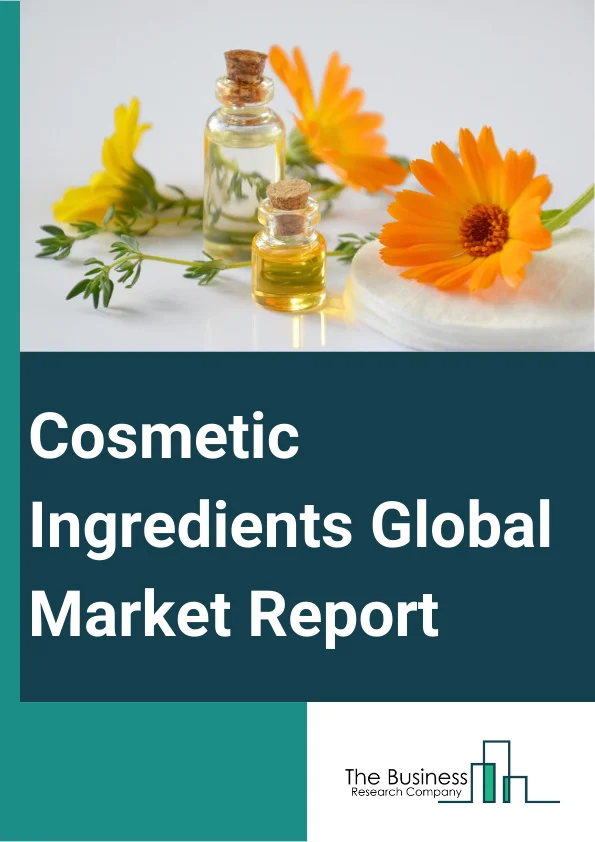 Cosmetic Ingredients Global Market Report

The Business
Research Company