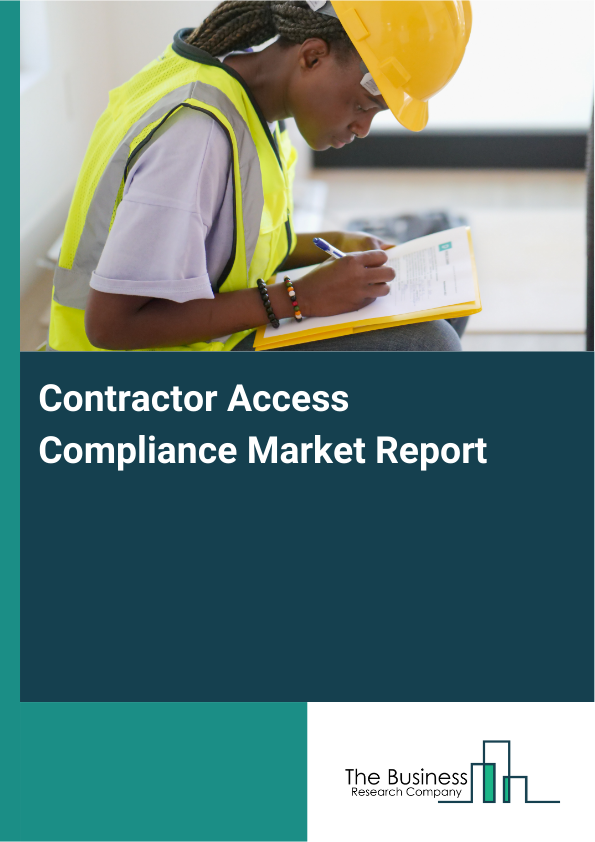 Contractor Access Compliance Market Report

The Business
Research Company