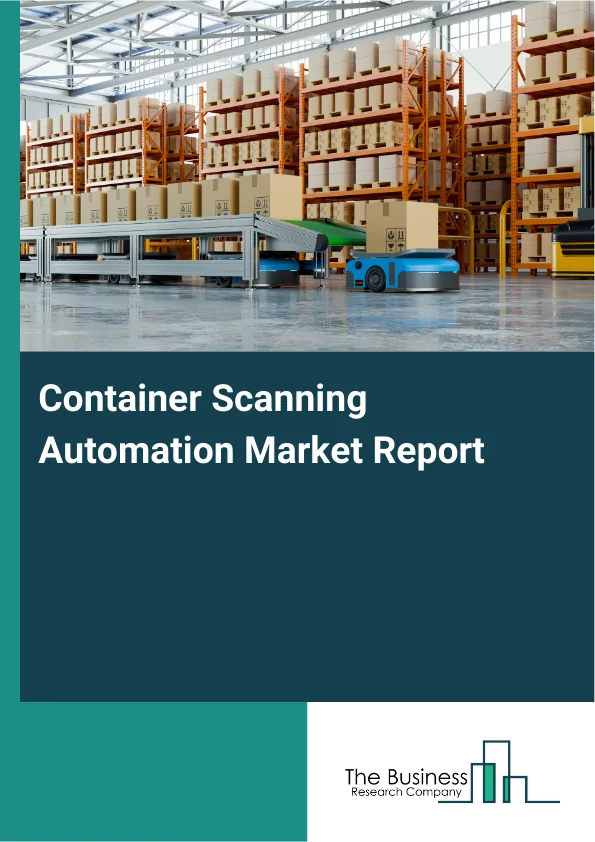 Container Scanning Automation Market Report

The Business
Research Company