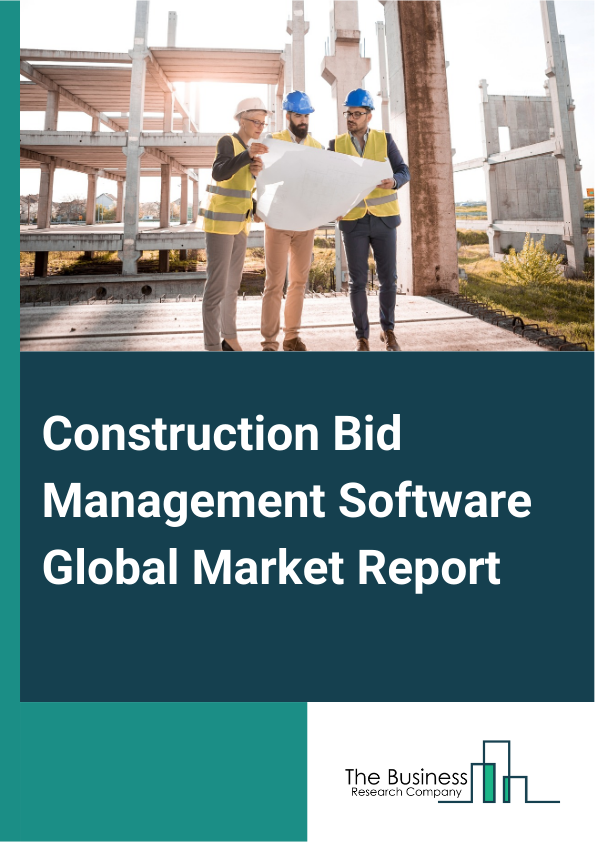 Construction Bid Management Software Global Market Report

The Business
Research Company