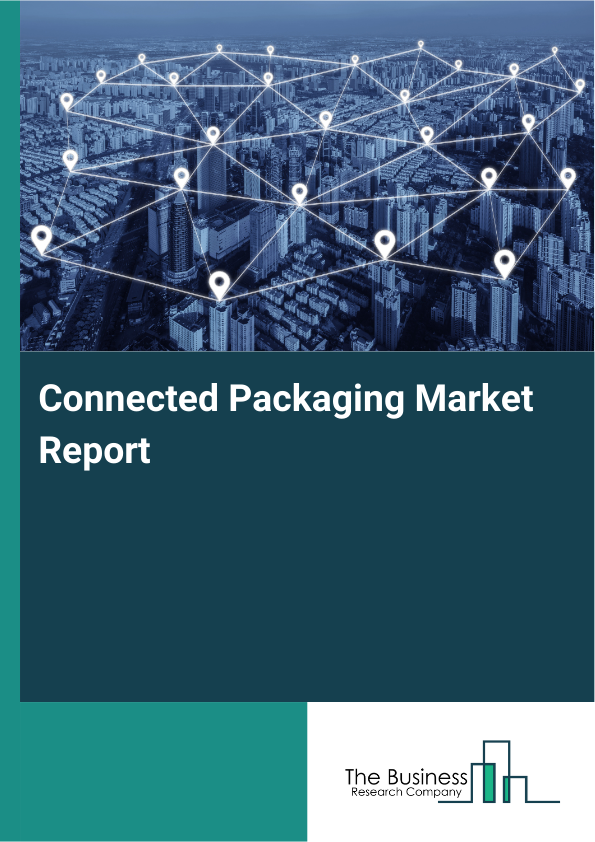 Connected Packaging Market Report

The Business
Research Company