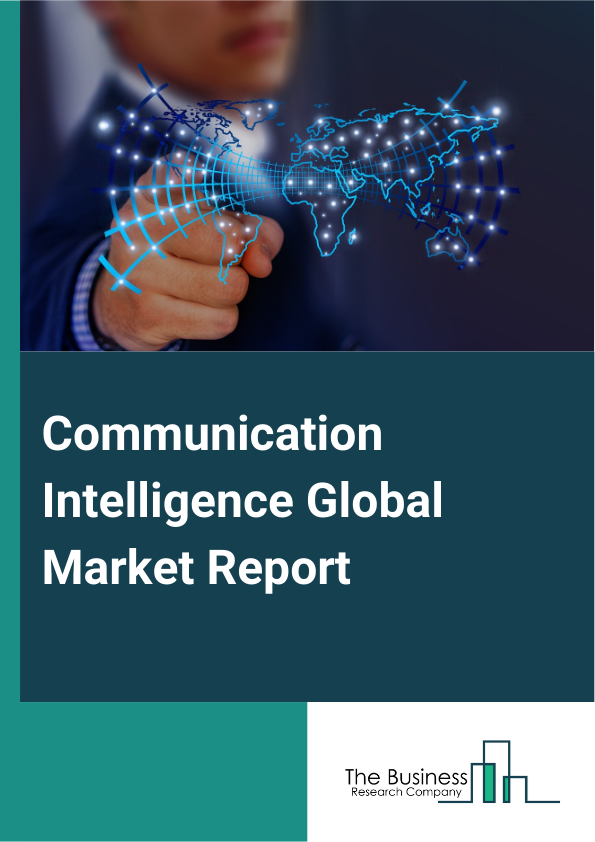 Communication Intelligence Global Market Report

The Business
Research Company